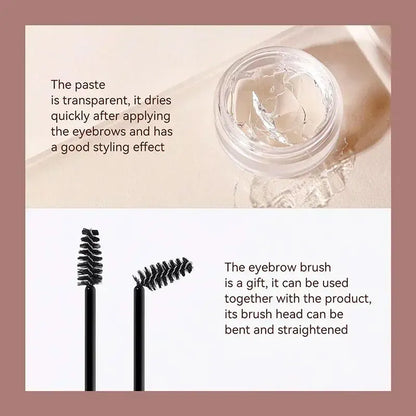 The paste is transparent, it dries quickly after applying the eyebrows and has a good styling effect

The eyebrow brush is a gift, it can be used together with the product, its brush head can be bent and straightened